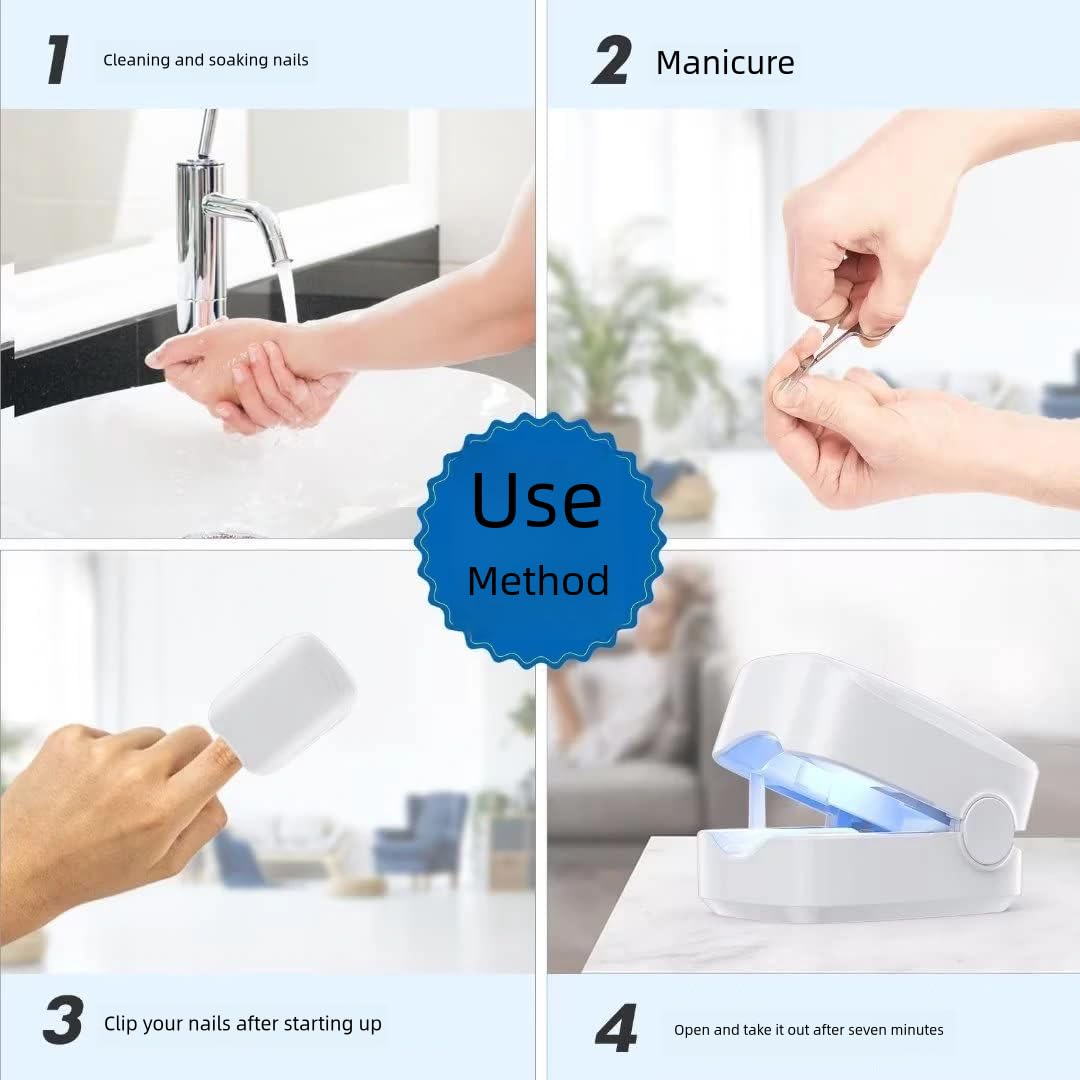 1 Cleaning and soaking nails

2 Manicure

Use
Method

3 Clip your nails after starting up

4 Open and take it out after seven minutes