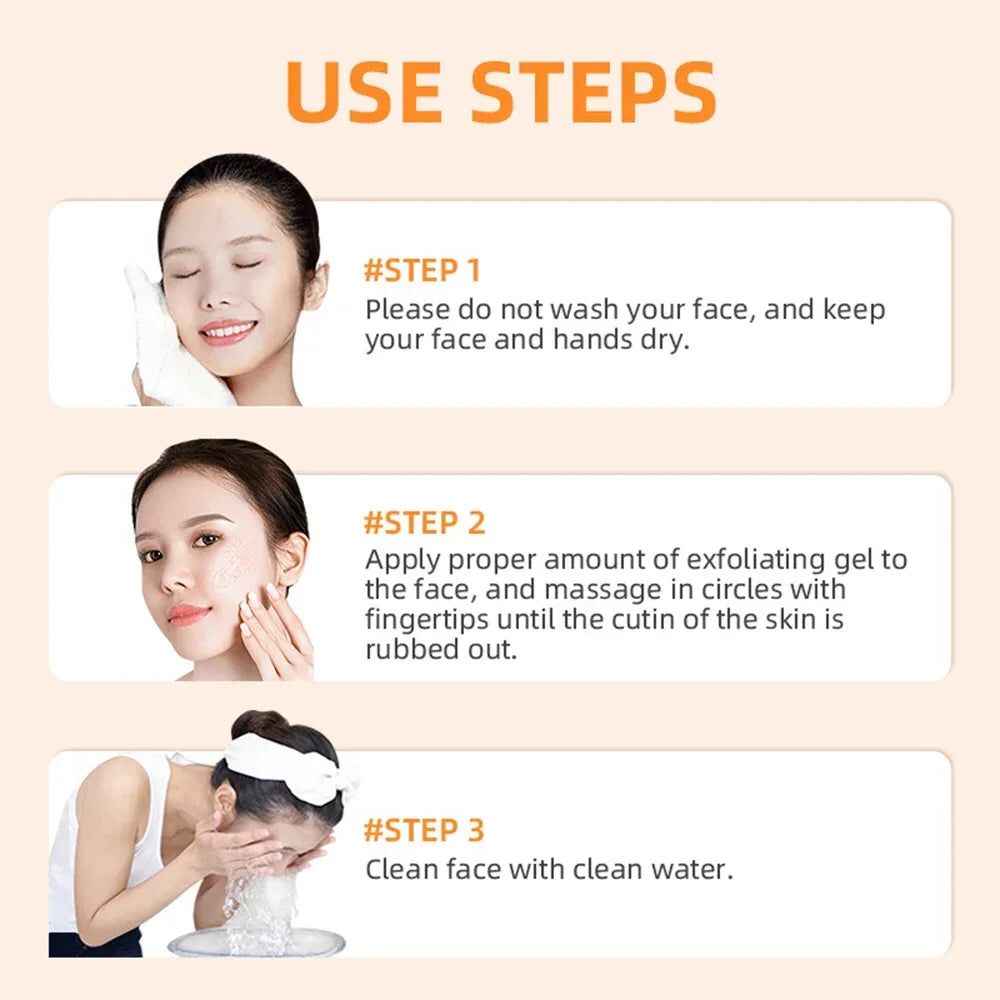 USE STEPS

#STEP 1
Please do not wash your face, and keep your face and hands dry.

#STEP 2
Apply proper amount of exfoliating gel to the face, and massage in circles with fingertips until the cutin of the skin is rubbed out.

#STEP 3
Clean face with clean water.