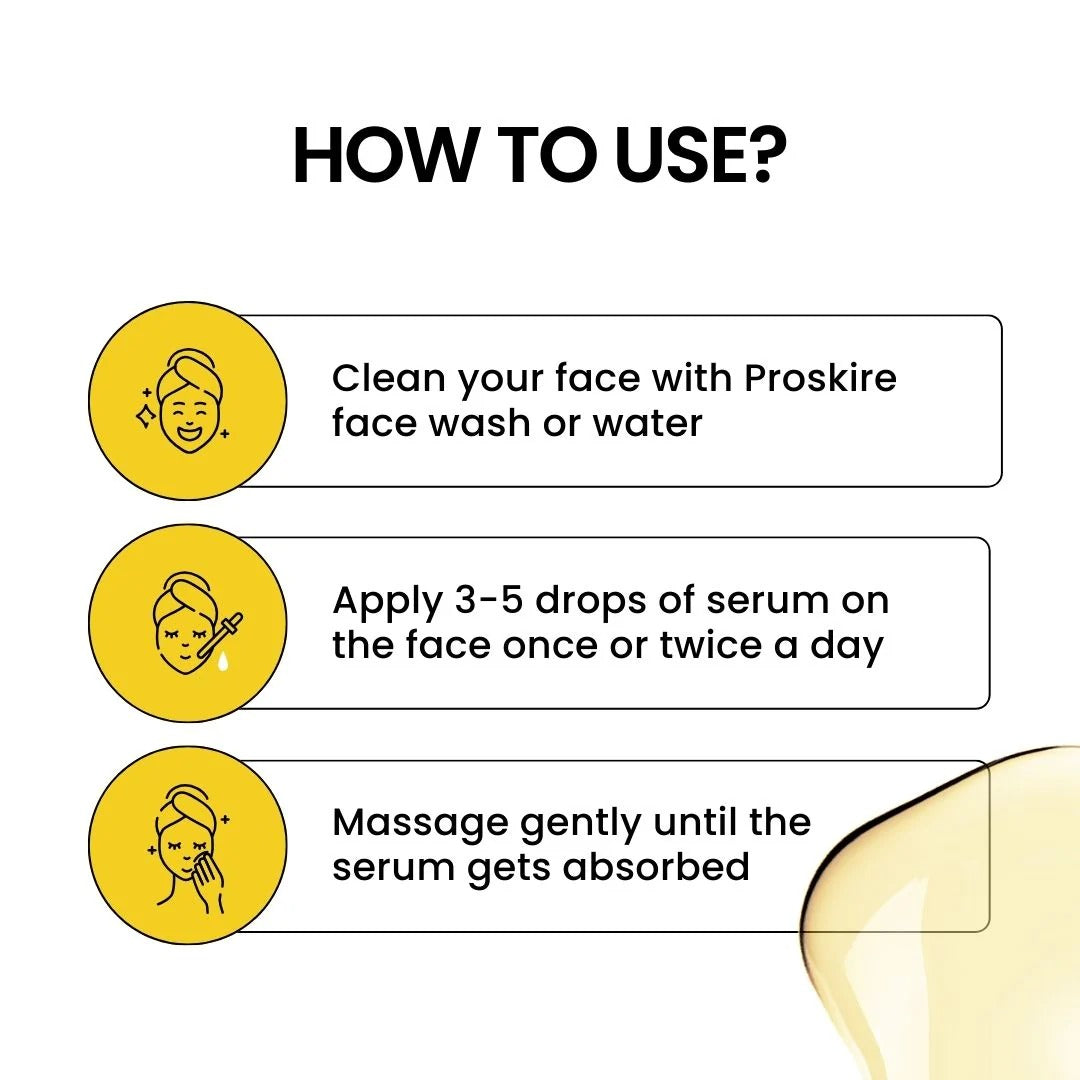 HOW TO USE?

Clean your face with Proskire face wash or water

Apply 3-5 drops of serum on the face once or twice a day

Massage gently until the serum gets absorbed