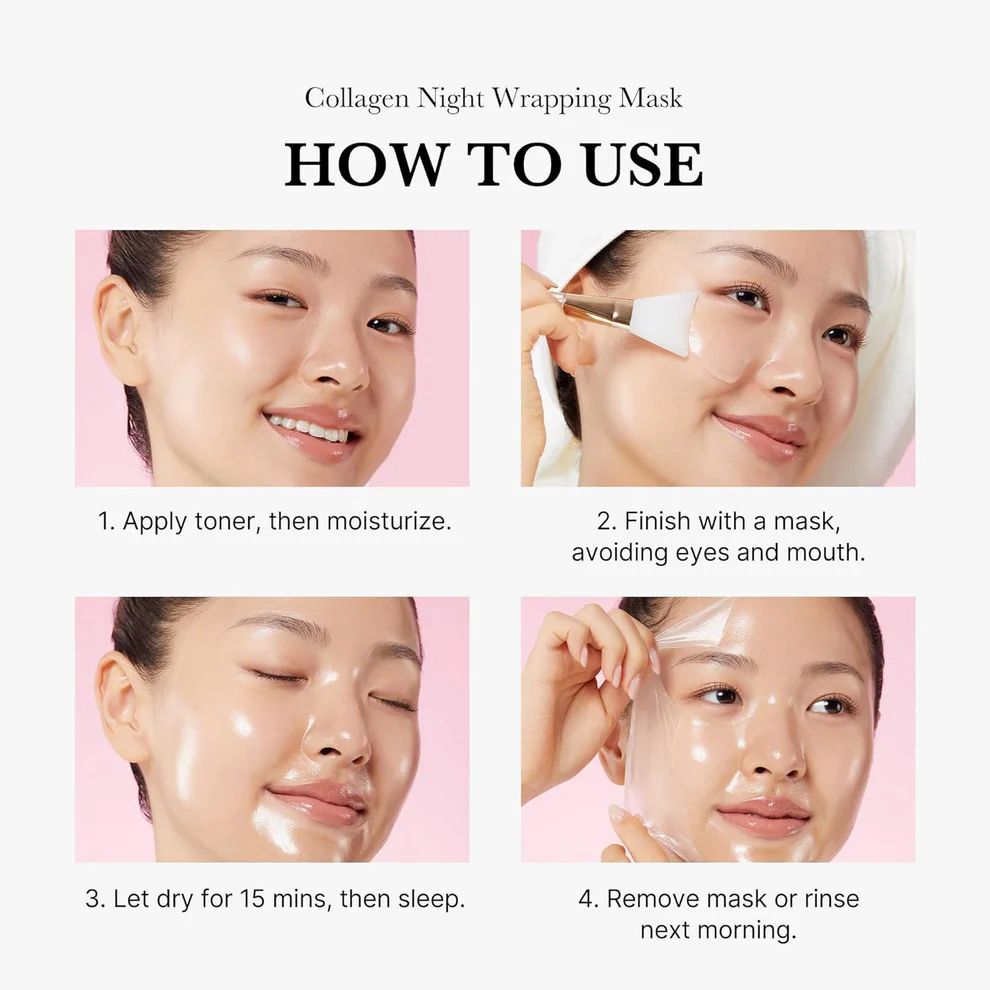 Collagen Night Wrapping Mask

HOW TO USE

1. Apply toner, then moisturize.

2. Finish with a mask, avoiding eyes and mouth.

3. Let dry for 15 mins, then sleep.

4. Remove mask or rinse next morning.