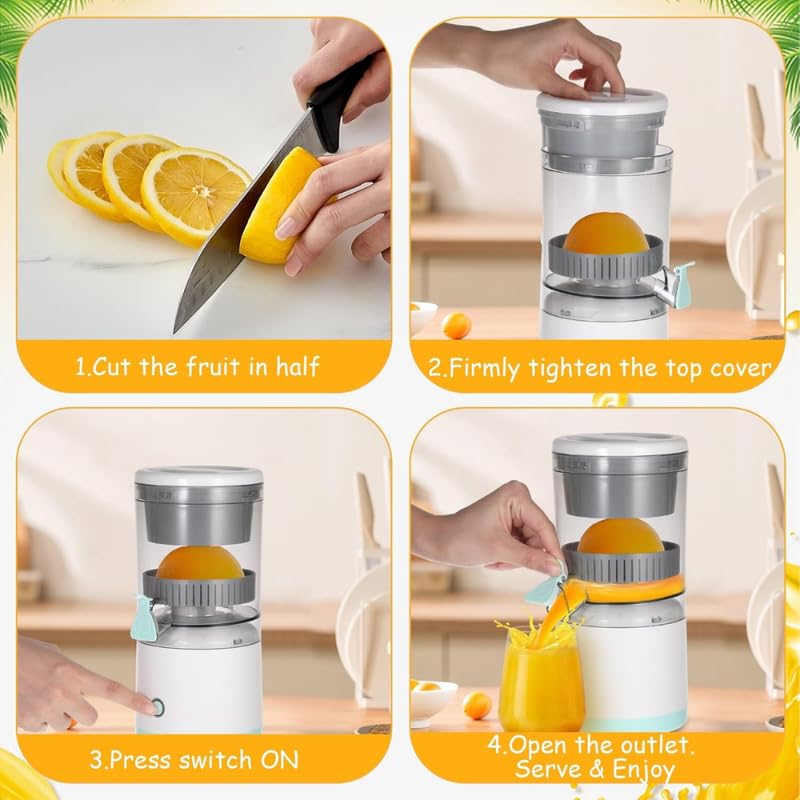 1.Cut the fruit in half

2.Firmly tighten the top cover

3.Press switch ON

4.Open the outlet. Serve & Enjoy