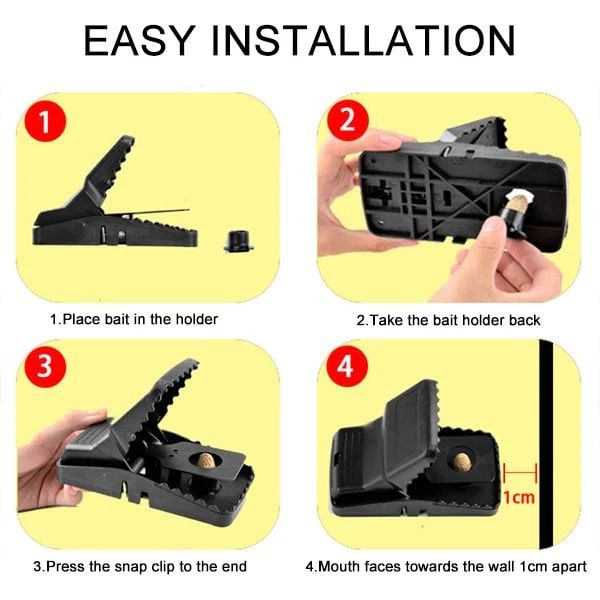 EASY INSTALLATION

1

1.Place bait in the holder

2

2.Take the bait holder back

3

3.Press the snap clip to the end

4

1cm

4.Mouth faces towards the wall 1cm apart