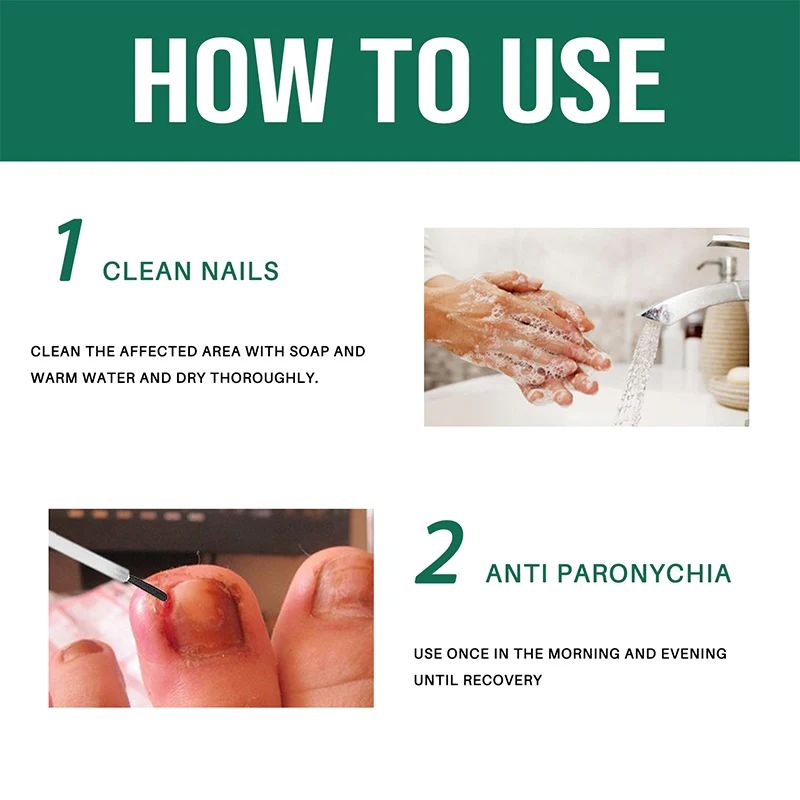 HOW TO USE

1 CLEAN NAILS

CLEAN THE AFFECTED AREA WITH SOAP AND WARM WATER AND DRY THOROUGHLY.

2 ANTI PARONYCHIA

USE ONCE IN THE MORNING AND EVENING UNTIL RECOVERY