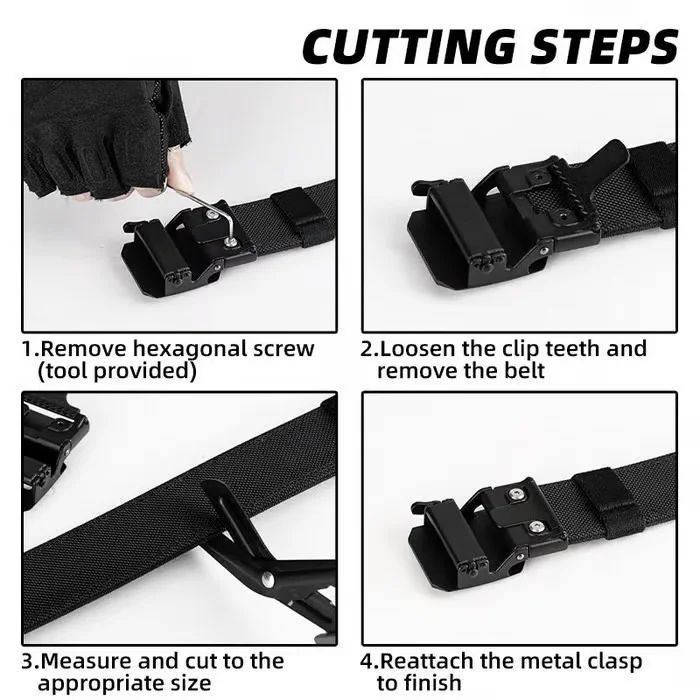 CUTTING STEPS

1.Remove hexagonal screw (tool provided)

2.Loosen the clip teeth and remove the belt

3.Measure and cut to the appropriate size

4.Reattach the metal clasp to finish