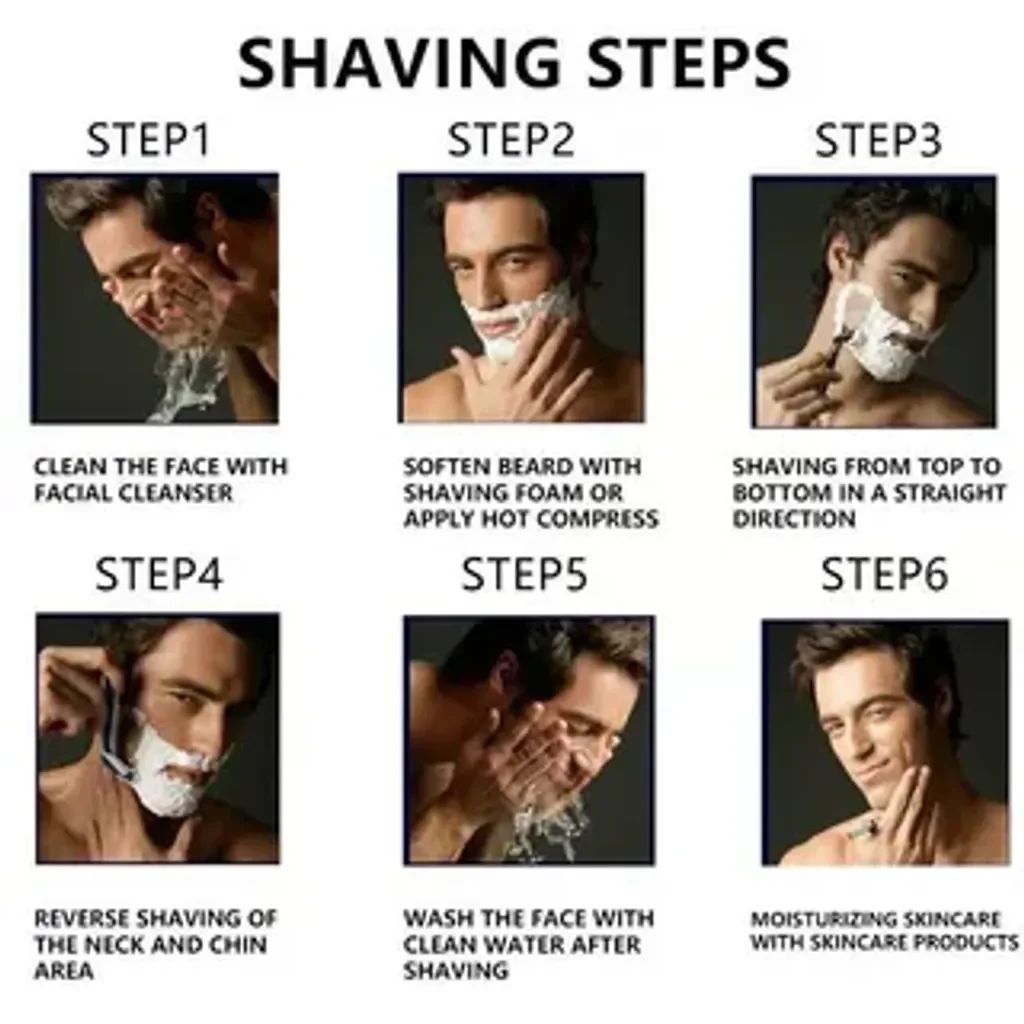 SHAVING STEPS

STEP1

CLEAN THE FACE WITH FACIAL CLEANSER

STEP2

SOFTEN BEARD WITH SHAVING FOAM OR APPLY HOT COMPRESS

STEP3

SHAVING FROM TOP TO BOTTOM IN A STRAIGHT DIRECTION

STEP4

REVERSE SHAVING OF THE NECK AND CHIN AREA

STEP5

WASH THE FACE WITH CLEAN WATER AFTER SHAVING

STEP6

MOISTURIZING SKINCARE WITH SKINCARE PRODUCTS