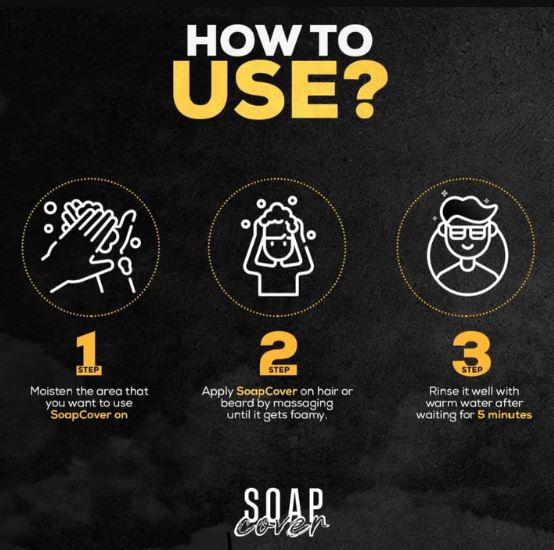 HOW TO
USE?

1
STEP
Moisten the area that you want to use SoapCover on

2
STEP
Apply SoapCover on hair or beard by massaging until it gets foamy.

3
STEP
Rinse it well with warm water after waiting for 5 minutes

SOAP
cover